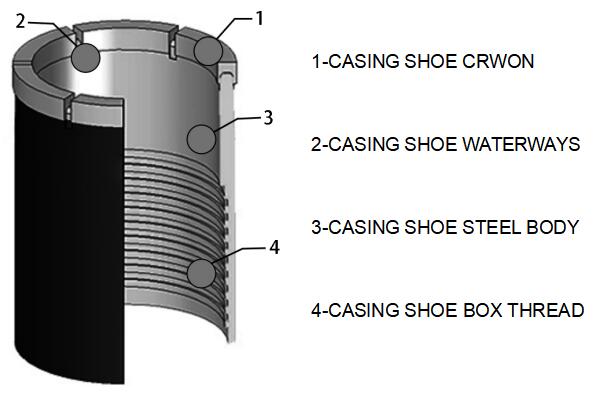 2
1
3
4

1-CASING SHOE CRWON

2-CASING SHOE WATERWAYS

3-CASING SHOE STEEL BODY

4-CASING SHOE BOX THREAD